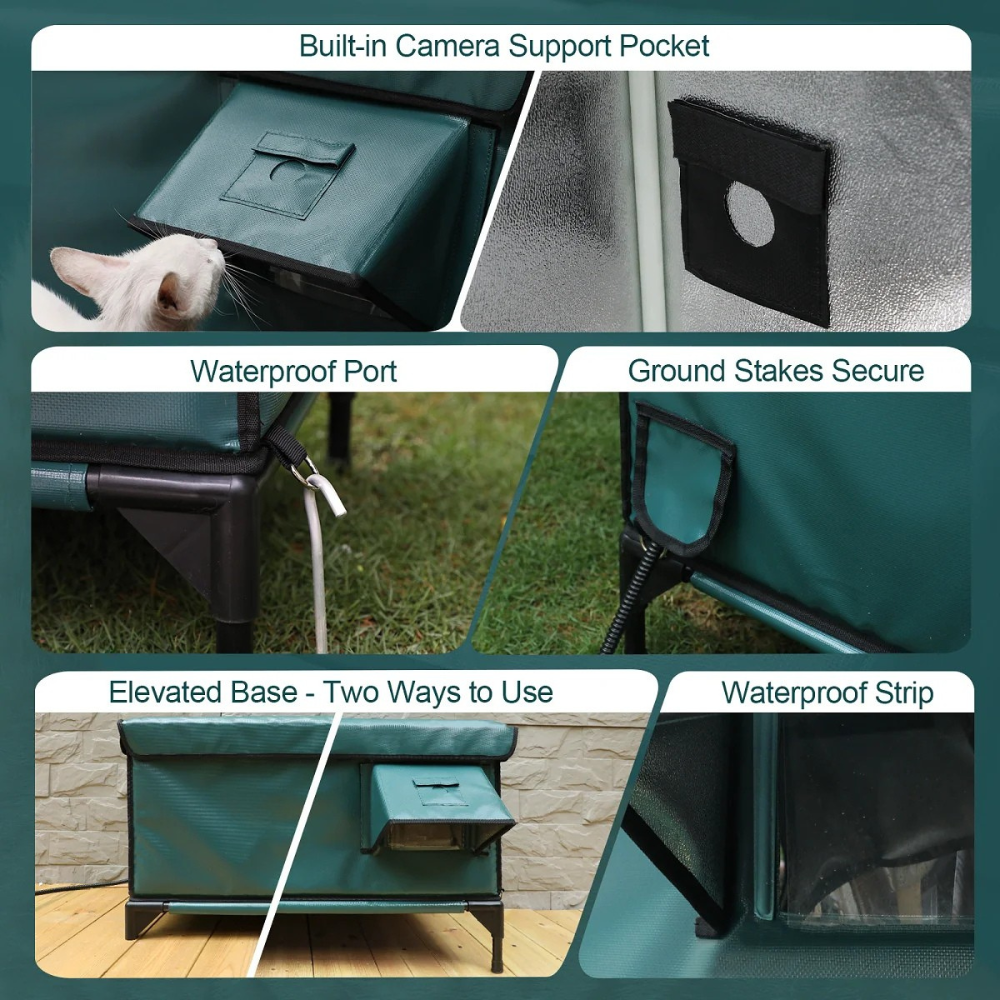 Built-in Camera Support Pocket

Waterproof Port

Ground Stakes Secure

Elevated Base - Two Ways to Use

Waterproof Strip