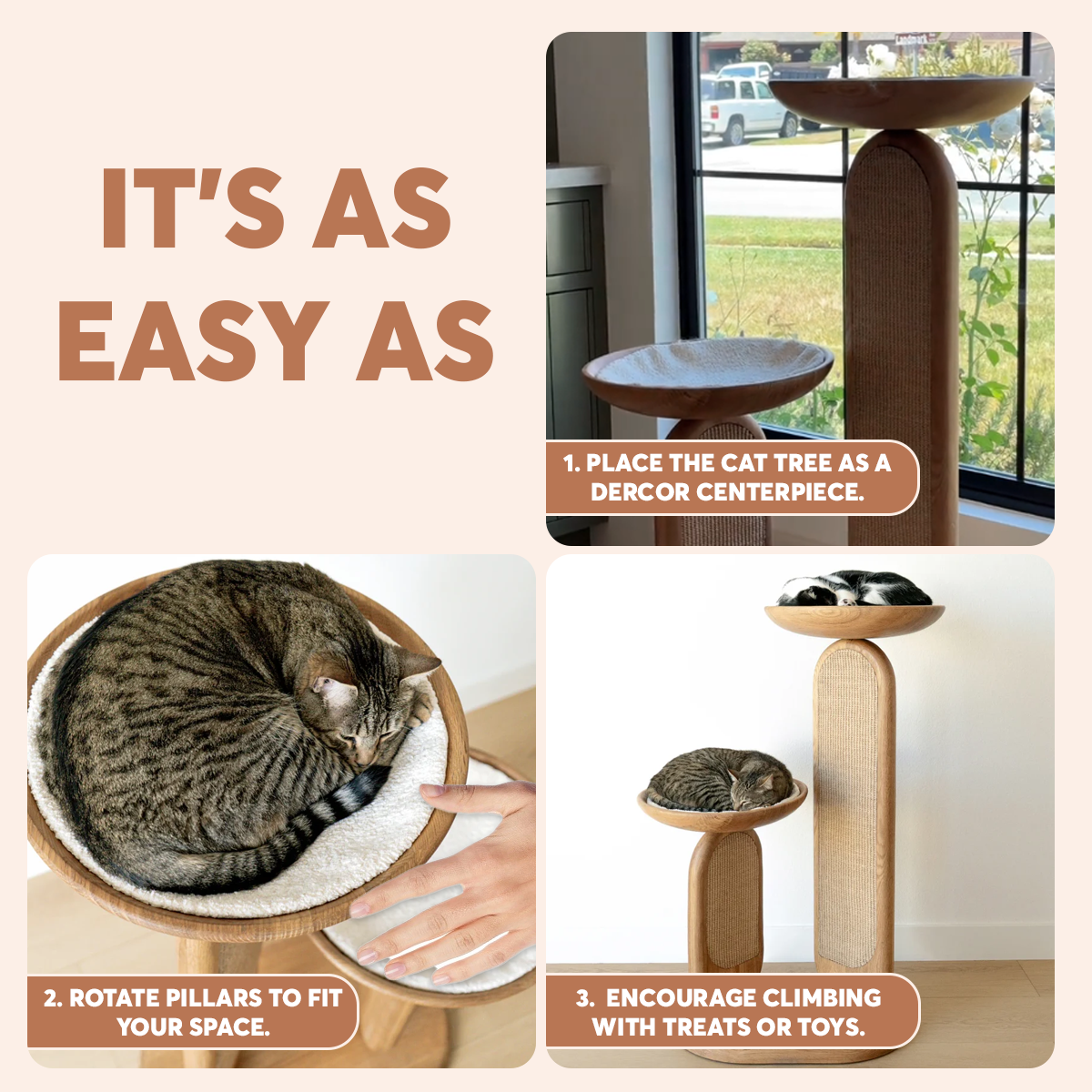 IT'S AS EASY AS

1. PLACE THE CAT TREE AS A DERCOR CENTERPIECE.

2. ROTATE PILLARS TO FIT YOUR SPACE.

3. ENCOURAGE CLIMBING WITH TREATS OR TOYS.